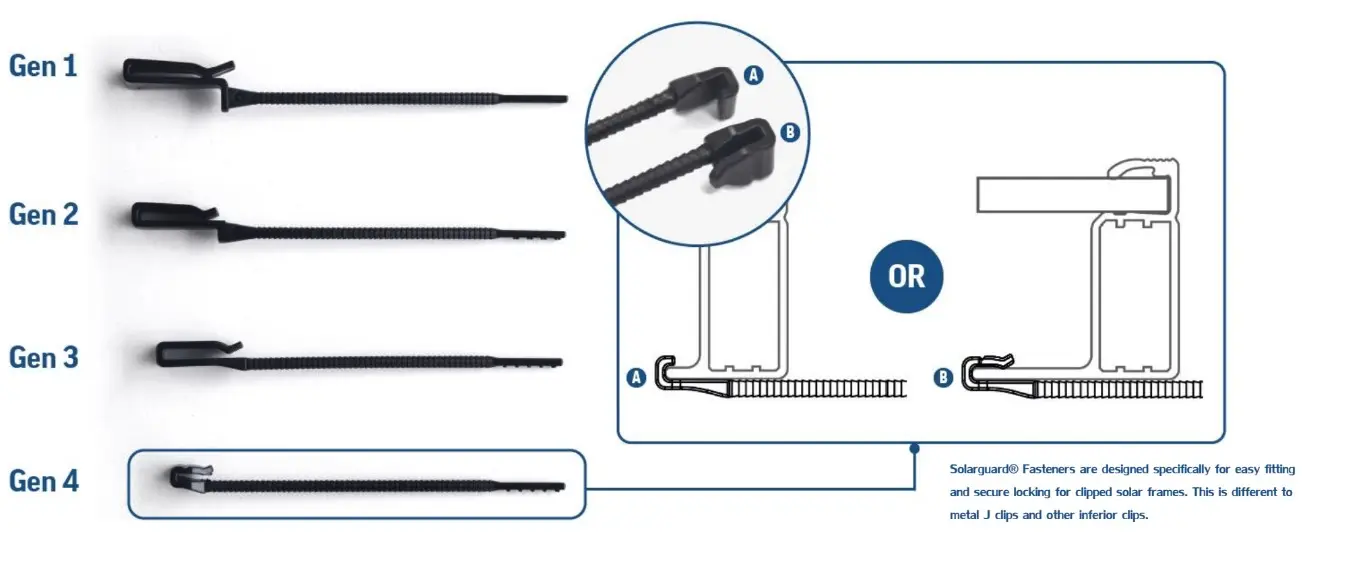 Gen 1

Gen 2

Gen 3

Gen 4

A

B

OR

A

B

Solarguard® Fasteners are designed specifically for easy fitting and secure locking for clipped solar frames. This is different to metal J clips and other inferior clips.